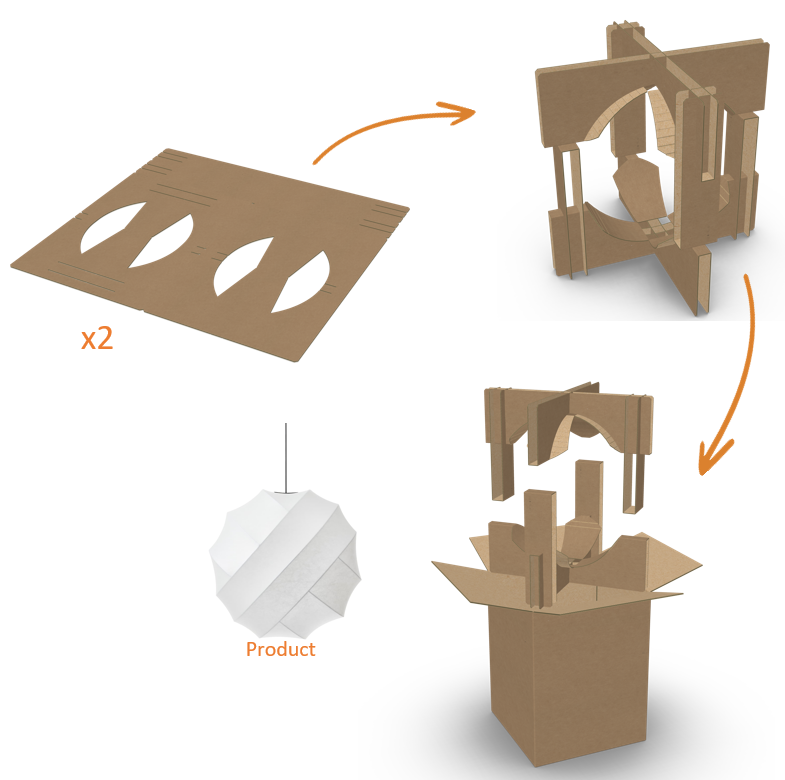 x2

Product